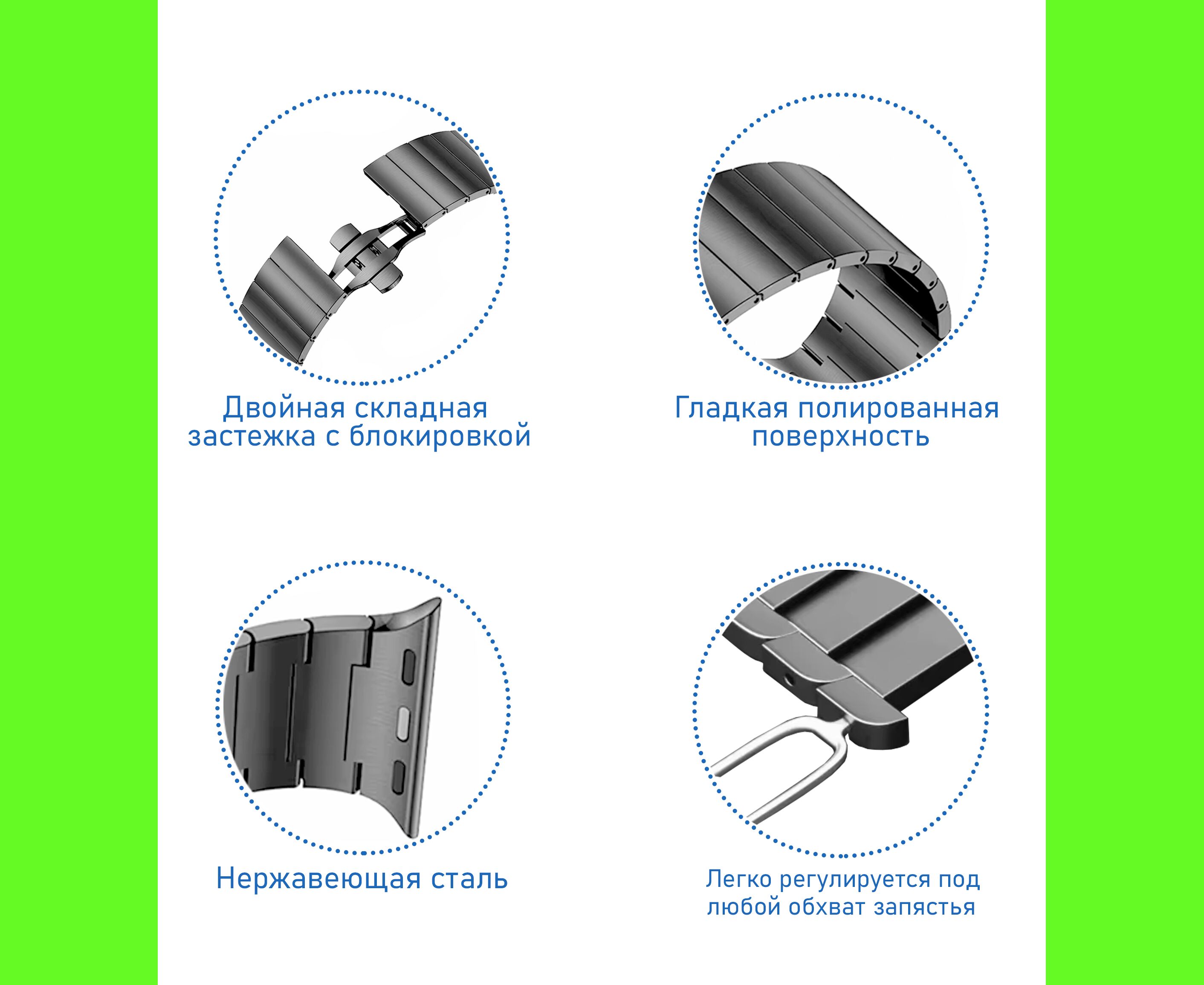 Двойная складная застежка с блокировкой

Гладкая полированная поверхность

Нержавеющая сталь

Легко регулируется под любой обхват запястья